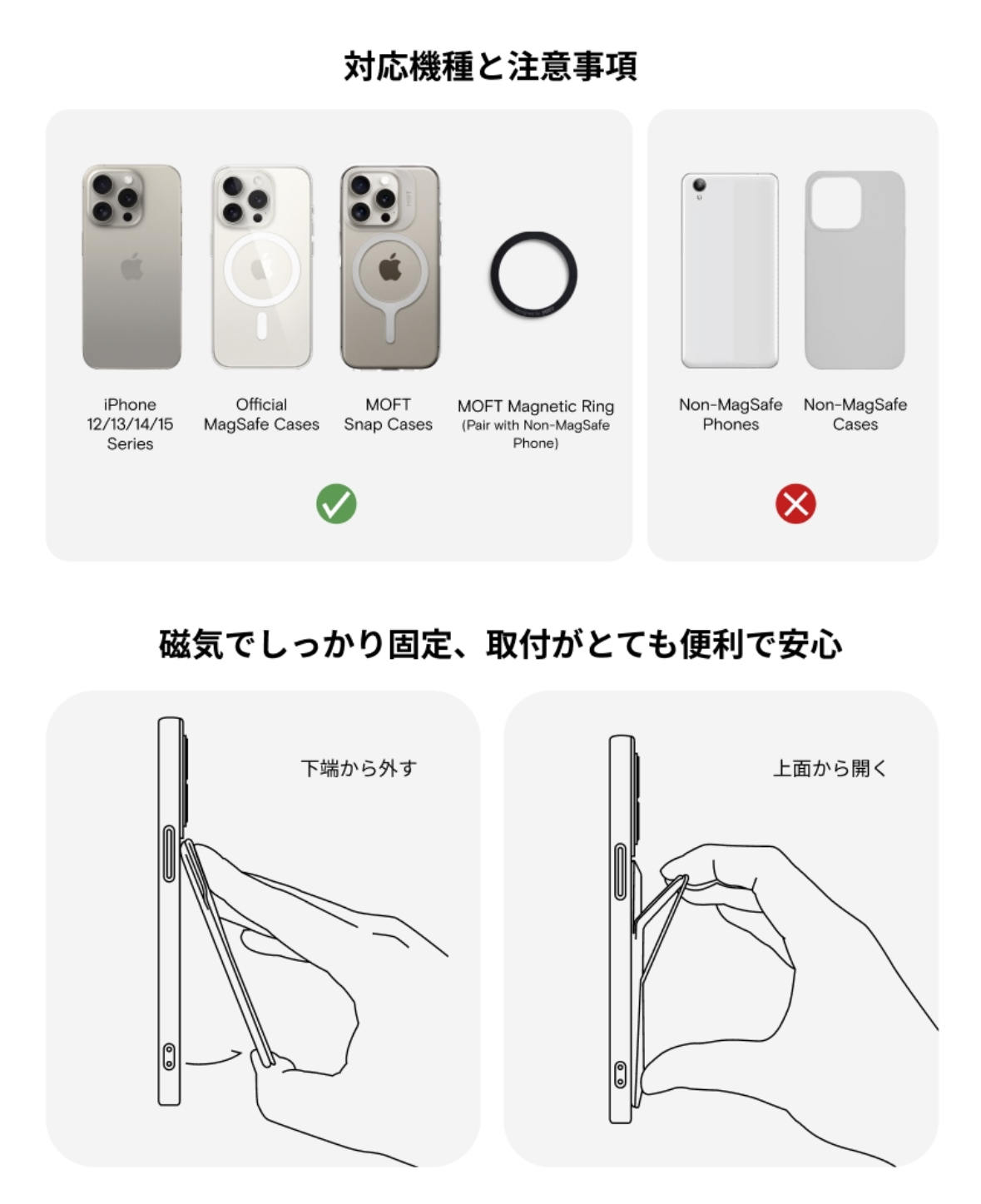 対応機種と注意事項

iPhone 12/13/14/15 Series

Official MagSafe Cases

MOFT Snap Cases

MOFT Magnetic Ring (Pair with Non-MagSafe Phone)

Non-MagSafe Phones

Non-MagSafe Cases

磁気でしっかり固定、取付がとても便利で安心

下端から外す

上面から開く